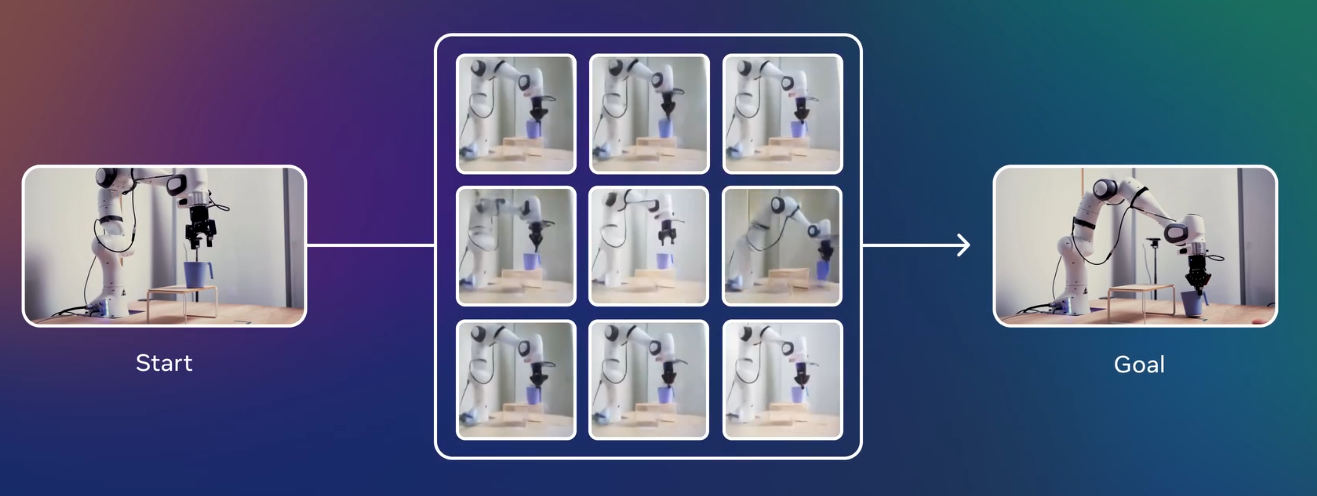 Start

Goal